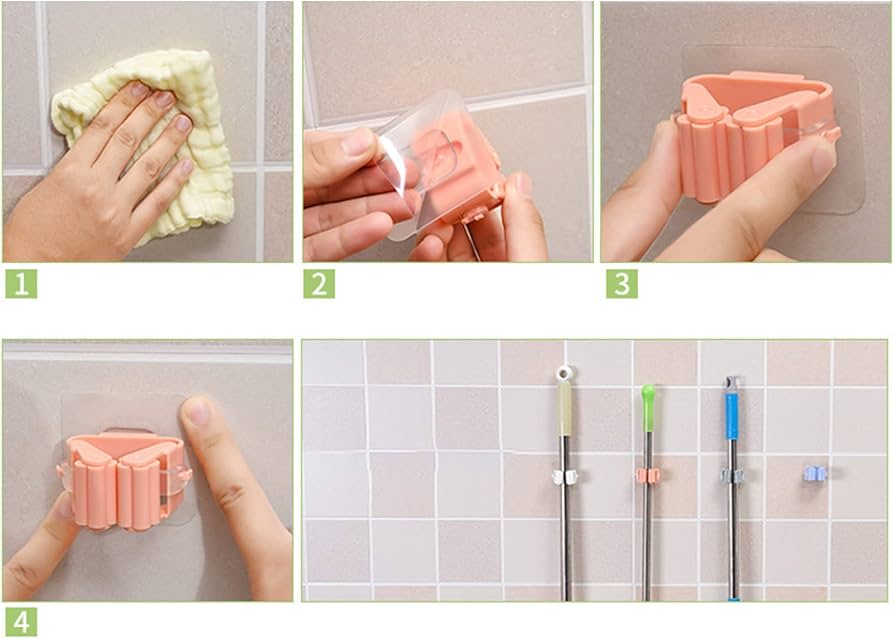 1

2

3

4